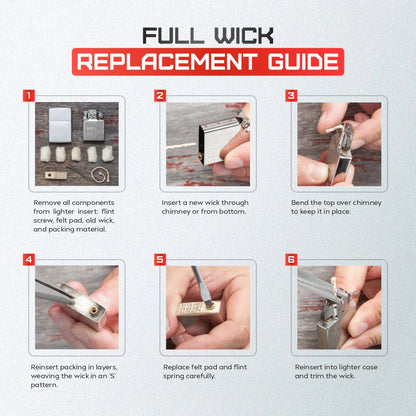 FULL WICK
REPLACEMENT GUIDE

1
Remove all components from lighter insert: flint screw, felt pad, old wick, and packing material.

2
Insert a new wick through chimney or from bottom.

3
Bend the top over chimney to keep it in place.

4
Reinsert packing in layers, weaving the wick in an 'S' pattern.

5
Replace felt pad and flint spring carefully.

6
Reinsert into lighter case and trim the wick.